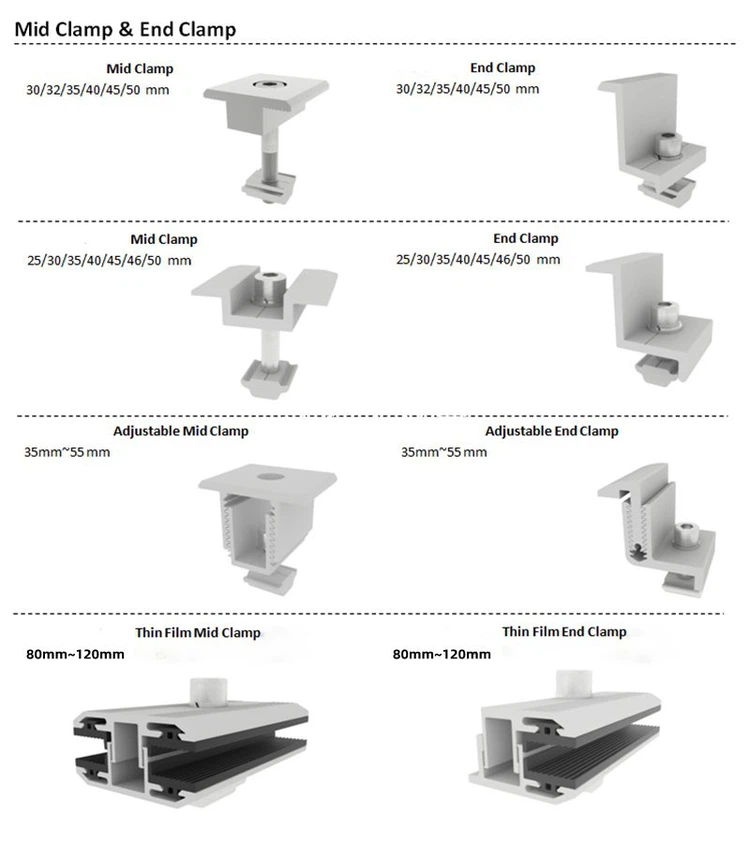 Mid Clamp & End Clamp

Mid Clamp
30/32/35/40/45/50 mm

End Clamp
30/32/35/40/45/50 mm

Mid Clamp
25/30/35/40/45/46/50 mm

End Clamp
25/30/35/40/45/46/50 mm

Adjustable Mid Clamp
35mm~55mm

Adjustable End Clamp
35mm~55mm

Thin Film Mid Clamp
80mm~120mm

Thin Film End Clamp
80mm~120mm