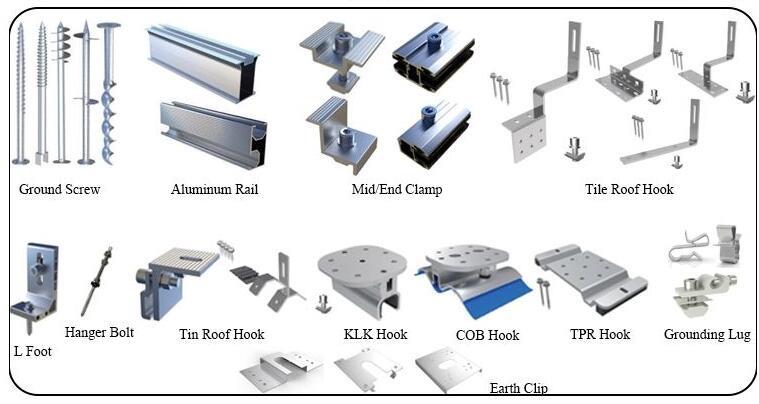 Ground Screw
Aluminum Rail
Mid/End Clamp
Tile Roof Hook

L Foot
Hanger Bolt
Tin Roof Hook
KLK Hook
COB Hook
TPR Hook
Grounding Lug

Earth Clip